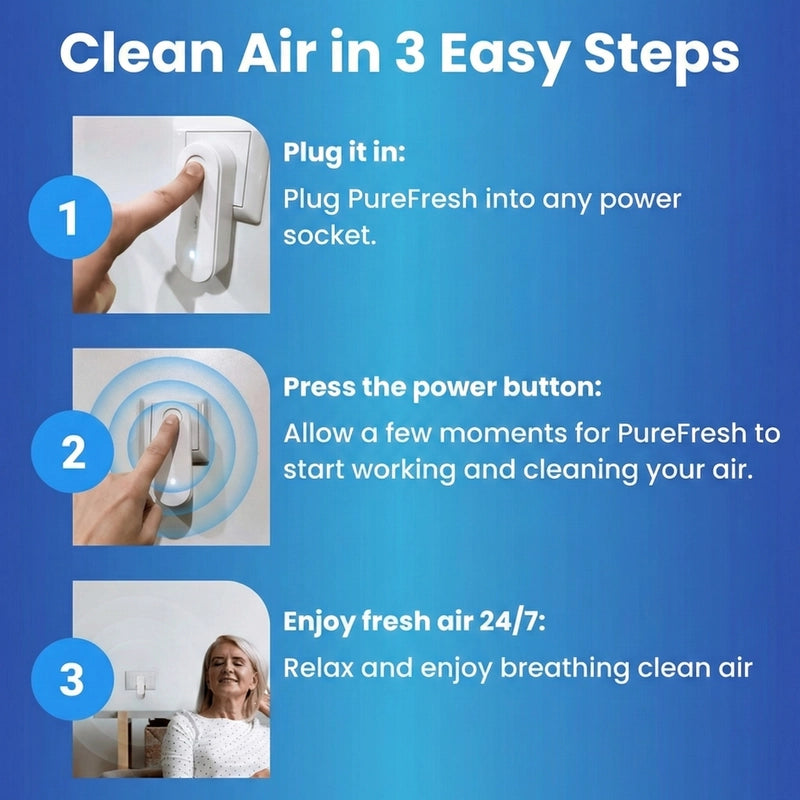 Clean Air in 3 Easy Steps

1

Plug it in:

Plug PureFresh into any power socket.

2

Press the power button:

Allow a few moments for PureFresh to start working and cleaning your air.

3

Enjoy fresh air 24/7:

Relax and enjoy breathing clean air